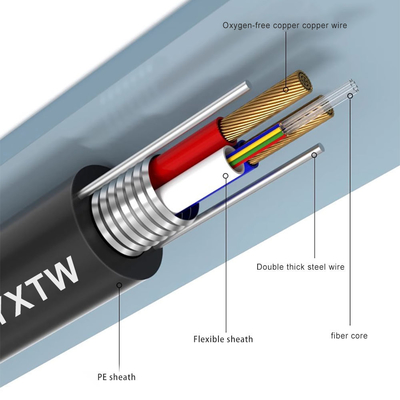 Oxygen-free copper copper wire

YXTW

Double thick steel wire

Flexible sheath

fiber core

PE sheath