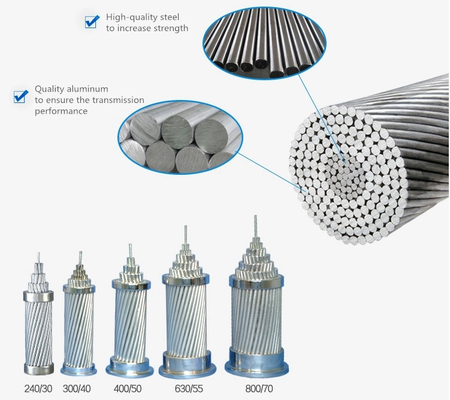 High-quality steel to increase strength

Quality aluminum to ensure the transmission performance

240/30 300/40 400/50 630/55 800/70