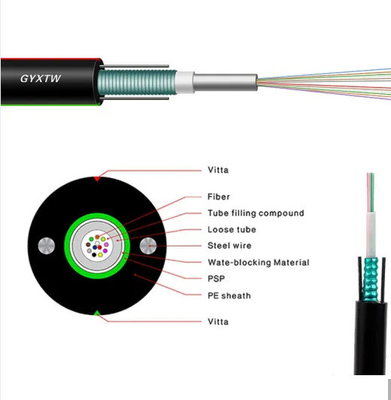 GYXTW

Vitta

Fiber

Tube filling compound

Loose tube

Steel wire

Wate-blocking Material

PSP

PE sheath

Vitta