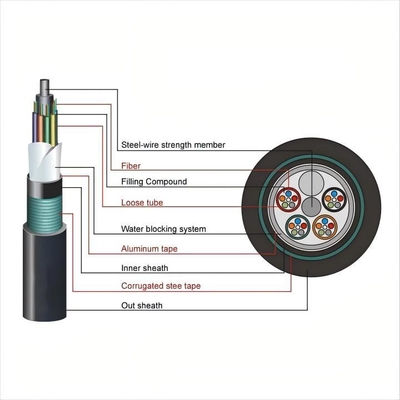 Steel-wire strength member
Fiber
Filling Compound
Loose tube
Water blocking system
Aluminum tape
Inner sheath
Corrugated stee tape
Out sheath