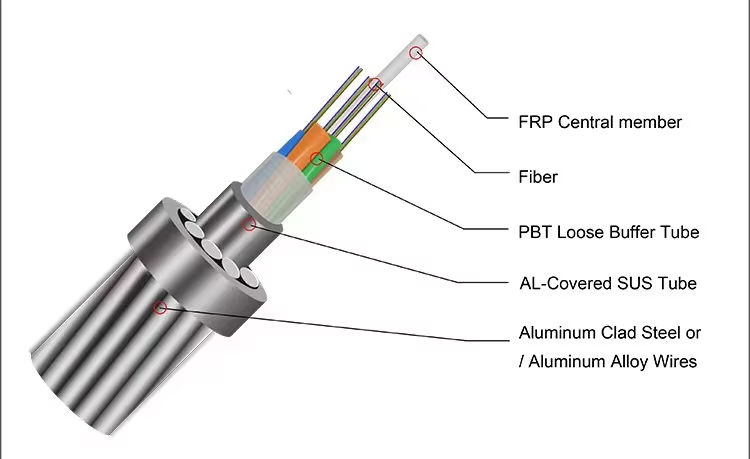 FRP Central member

Fiber

PBT Loose Buffer Tube

AL-Covered SUS Tube

Aluminum Clad Steel or
/ Aluminum Alloy Wires