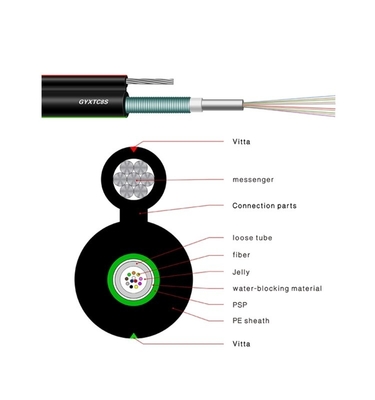 GYXTC8S

Vitta

messenger

Connection parts

loose tube

fiber

Jelly

water-blocking material

PSP

PE sheath

Vitta